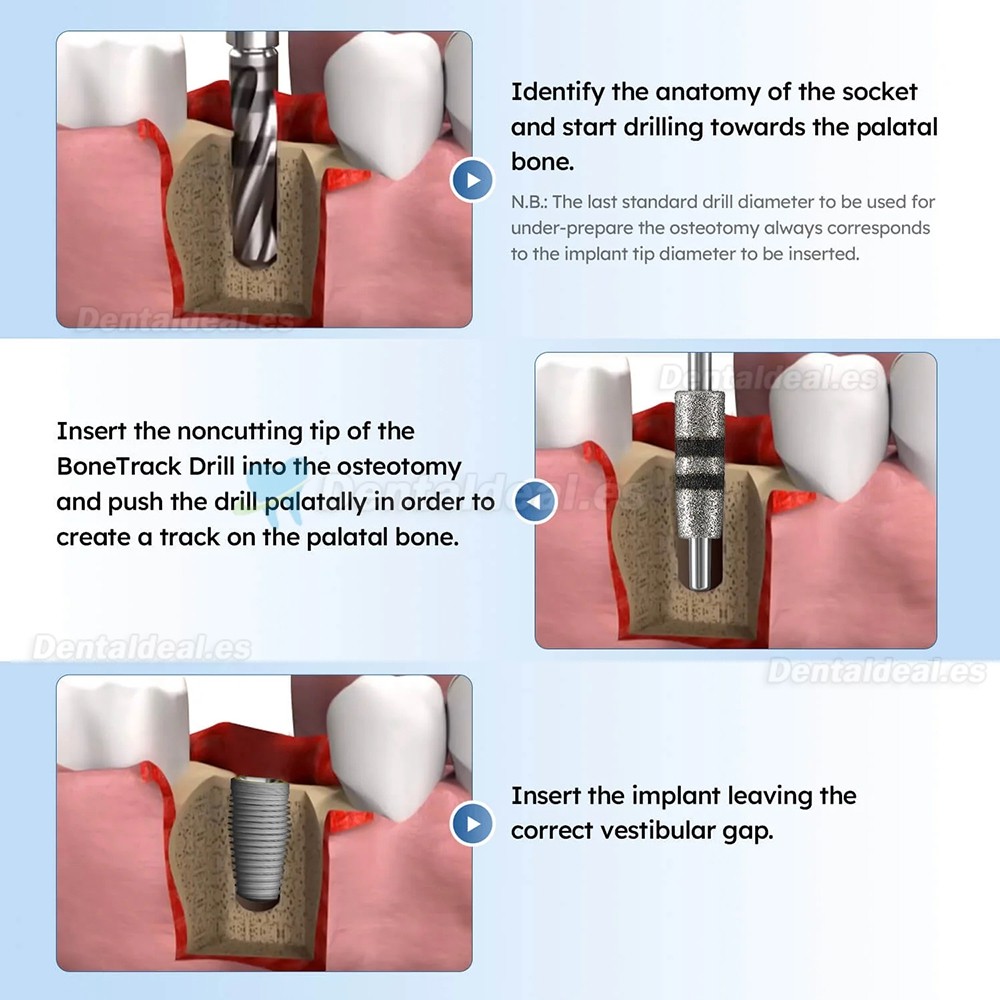 Identify the anatomy of the socket and start drilling towards the palatal bone.

N.B.: The last standard drill diameter to be used for under-prepare the osteotomy always corresponds to the implant tip diameter to be inserted.

Dentaldeal.es

Dentaldeal.es

Insert the noncutting tip of the BoneTrack Drill into the osteotomy and push the drill palatally in order to create a track on the palatal bone.

Dentaldeal.es

Dentaldeal.es

Dentaldeal.es

Insert the implant leaving the correct vestibular gap.